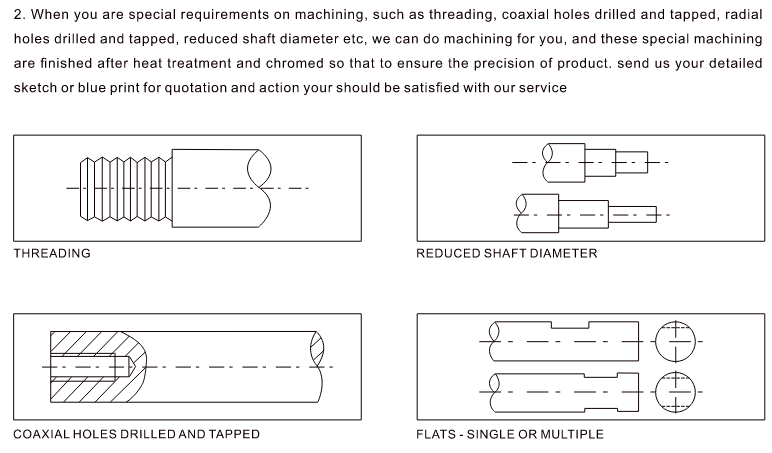 2. When you are special requirements on machining, such as threading, coaxial holes drilled and tapped, radial holes drilled and tapped, reduced shaft diameter etc, we can do machining for you, and these special machining are finished after heat treatment and chromed so that to ensure the precision of product. send us your detailed sketch or blue print for quotation and action your should be satisfied with our service

THREADING

REDUCED SHAFT DIAMETER

COAXIAL HOLES DRILLED AND TAPPED

FLATS - SINGLE OR MULTIPLE